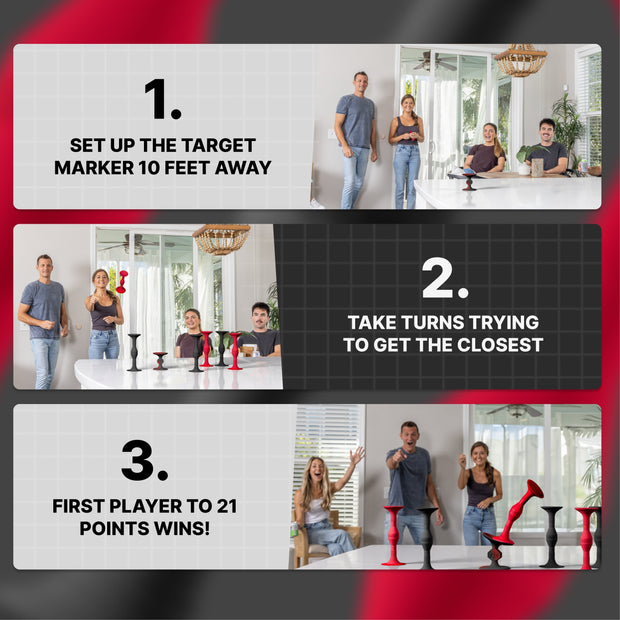 1.

SET UP THE TARGET MARKER 10 FEET AWAY

2.

TAKE TURNS TRYING TO GET THE CLOSEST

3.

FIRST PLAYER TO 21 POINTS WINS!