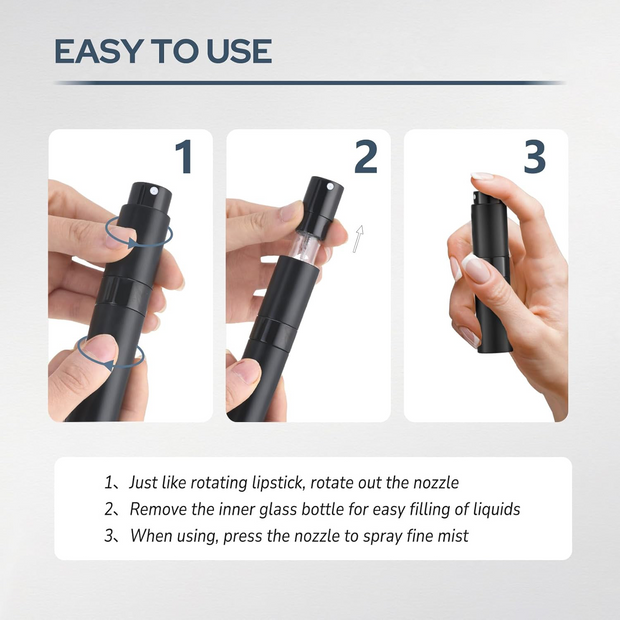 EASY TO USE

1

2

3

1、Just like rotating lipstick, rotate out the nozzle
2、Remove the inner glass bottle for easy filling of liquids
3、When using, press the nozzle to spray fine mist